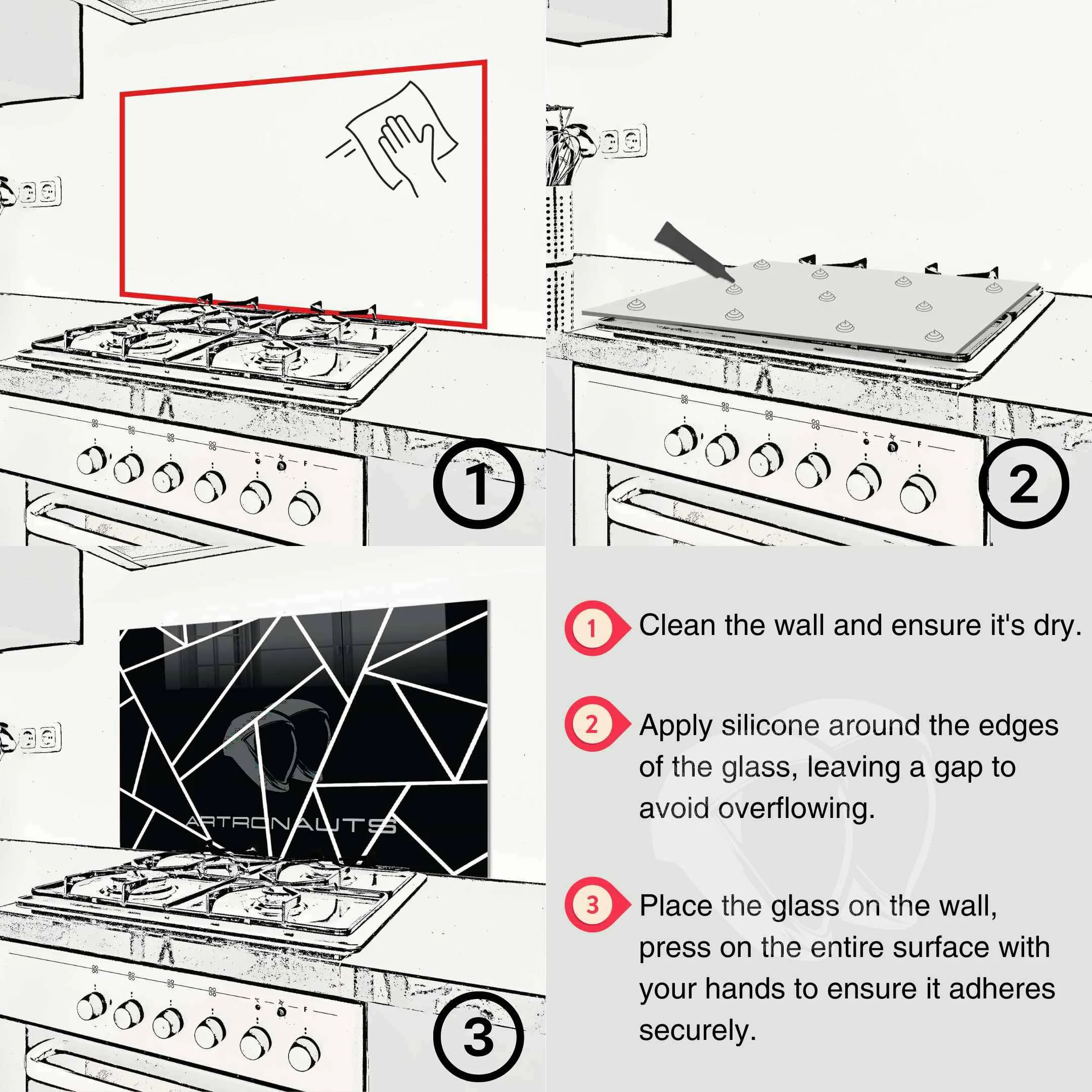 1

2

ARTRONAUTS

3

1 Clean the wall and ensure it's dry.

2 Apply silicone around the edges of the glass, leaving a gap to avoid overflowing.

3 Place the glass on the wall, press on the entire surface with your hands to ensure it adheres securely.